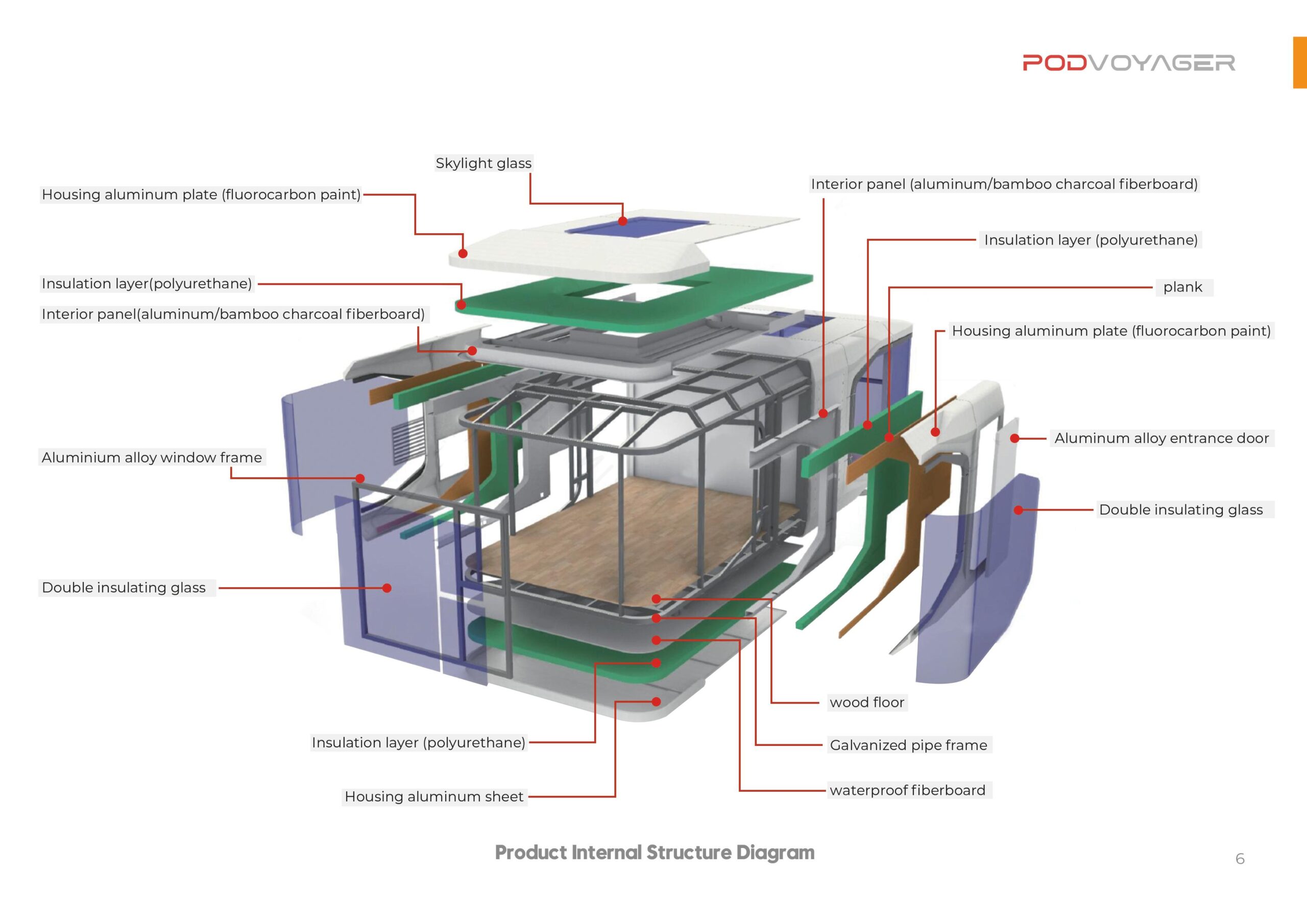 PODVOYAGER

Skylight glass

Housing aluminum plate (fluorocarbon paint)

Insulation layer(polyurethane)

Interior panel(aluminum/bamboo charcoal fiberboard)

Aluminium alloy window frame

Double insulating glass

Insulation layer (polyurethane)

Housing aluminum sheet

Interior panel (aluminum/bamboo charcoal fiberboard)

Insulation layer (polyurethane)

plank

Housing aluminum plate (fluorocarbon paint)

Aluminum alloy entrance door

Double insulating glass

wood floor

Galvanized pipe frame

waterproof fiberboard

Product Internal Structure Diagram

6